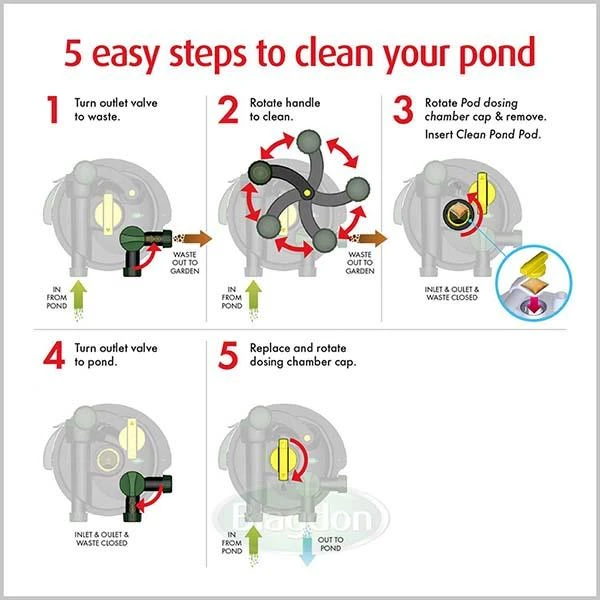 5 easy steps to clean your pond

1 Turn outlet valve to waste.

WASTE OUT TO GARDEN

IN FROM POND

2 Rotate handle to clean.

WASTE OUT TO GARDEN

IN FROM POND

3 Rotate Pod dosing chamber cap & remove. Insert Clean Pond Pod.

INLET & OULET & WASTE CLOSED

4 Turn outlet valve to pond.

INLET & OULET & WASTE CLOSED

5 Replace and rotate dosing chamber cap.

Blagdon

IN FROM POND

OUT TO POND