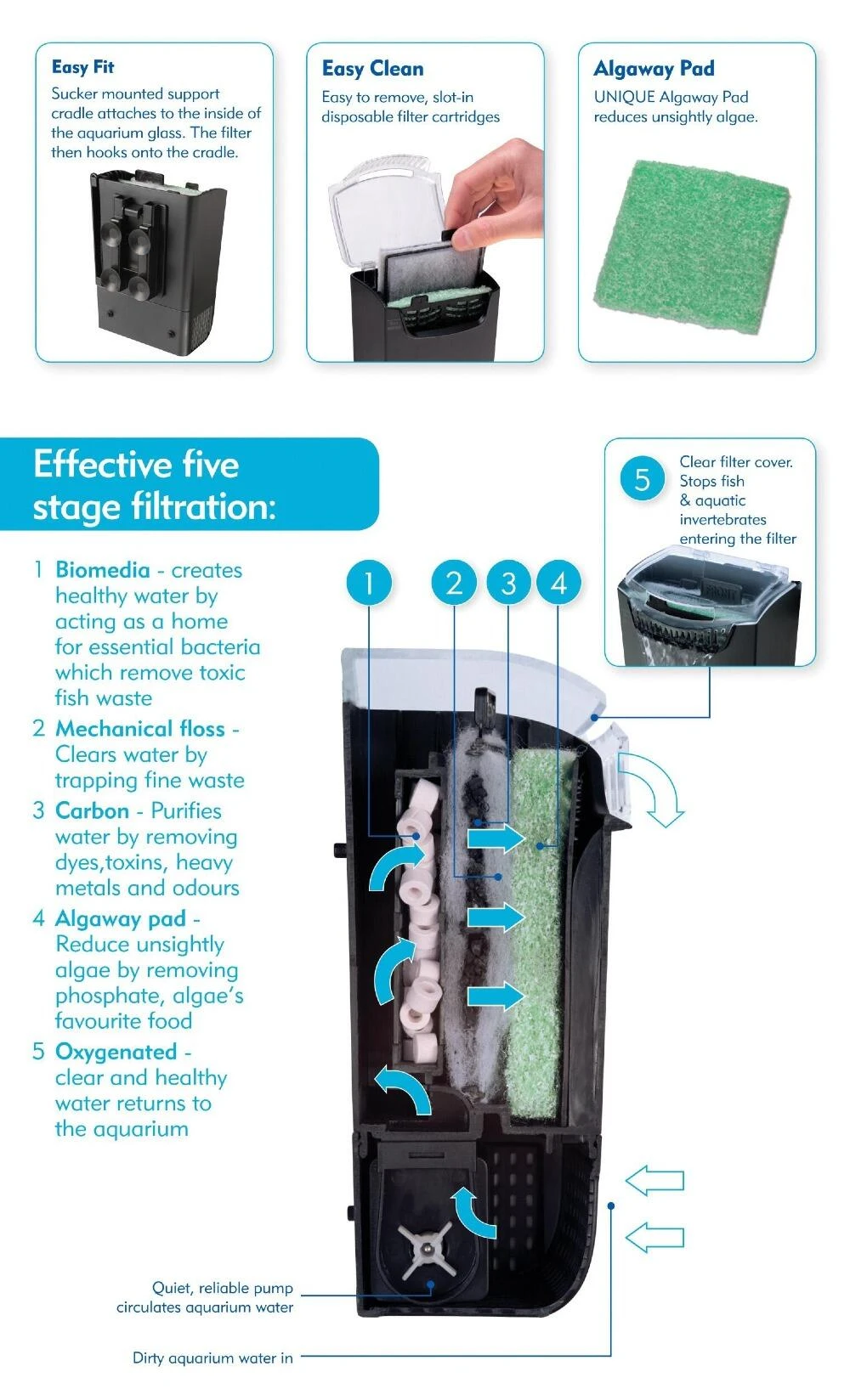 Easy Fit
Sucker mounted support cradle attaches to the inside of the aquarium glass. The filter then hooks onto the cradle.

Easy Clean
Easy to remove, slot-in disposable filter cartridges

Algaway Pad
UNIQUE Algaway Pad reduces unsightly algae.

Effective five stage filtration:

1 Biomedia - creates healthy water by acting as a home for essential bacteria which remove toxic fish waste

2 Mechanical floss - Clears water by trapping fine waste

3 Carbon - Purifies water by removing dyes,toxins, heavy metals and odours

4 Algaway pad - Reduce unsightly algae by removing phosphate, algae's favourite food

5 Oxygenated - clear and healthy water returns to the aquarium

5 Clear filter cover. Stops fish & aquatic invertebrates entering the filter

FRONT

1 2 3 4

Quiet, reliable pump circulates aquarium water

Dirty aquarium water in